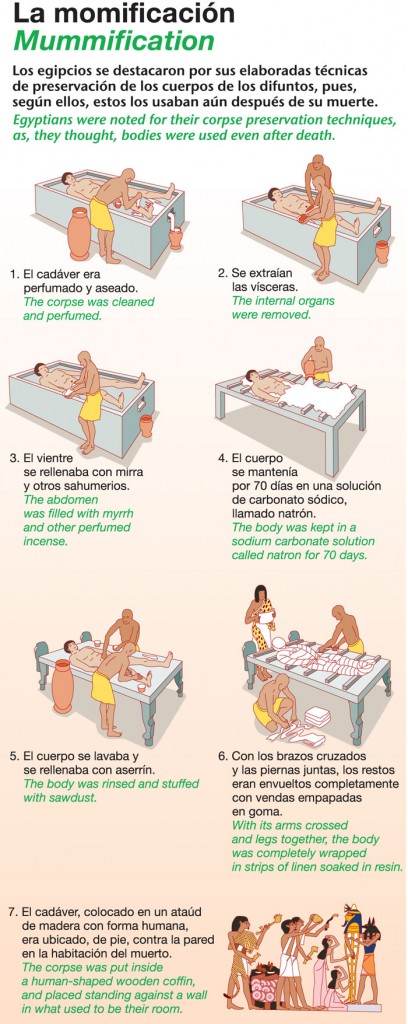 La momificación
Mummification

Los egipcios se destacaron por sus elaboradas técnicas de preservación de los cuerpos de los difuntos, pues, según ellos, estos los usaban aún después de su muerte.
Egyptians were noted for their corpse preservation techniques, as, they thought, bodies were used even after death.

1. El cadáver era perfumado y aseado.
The corpse was cleaned and perfumed.

2. Se extraían las vísceras.
The internal organs were removed.

3. El vientre se rellenaba con mirra y otros sahumerios.
The abdomen was filled with myrrh and other perfumed incense.

4. El cuerpo se mantenía por 70 días en una solución de carbonato sódico, llamado natrón.
The body was kept in a sodium carbonate solution called natron for 70 days.

5. El cuerpo se lavaba y se rellenaba con aserrín.
The body was rinsed and stuffed with sawdust.

6. Con los brazos cruzados y las piernas juntas, los restos eran envueltos completamente con vendas empapadas en goma.
With its arms crossed and legs together, the body was completely wrapped in strips of linen soaked in resin.

7. El cadáver, colocado en un ataúd de madera con forma humana, era ubicado, de pie, contra la pared en la habitación del muerto.
The corpse was put inside a human-shaped wooden coffin, and placed standing against a wall in what used to be their room.