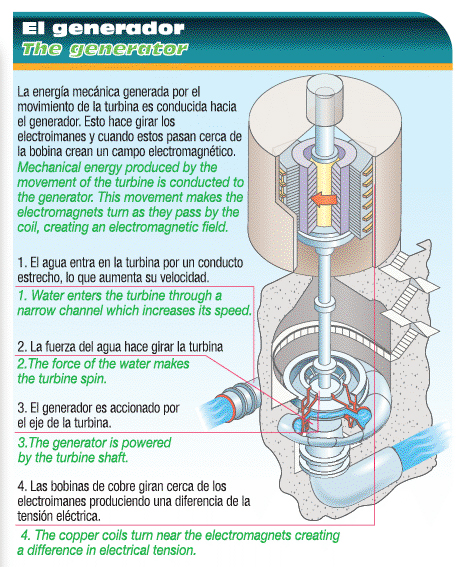 El generador
The generator

La energía mecánica generada por el movimiento de la turbina es conducida hacia el generador. Esto hace girar los electroimanes y cuando estos pasan cerca de la bobina crean un campo electromagnético.
Mechanical energy produced by the movement of the turbine is conducted to the generator. This movement makes the electromagnets turn as they pass by the coil, creating an electromagnetic field.

1. El agua entra en la turbina por un conducto estrecho, lo que aumenta su velocidad.
1. Water enters the turbine through a narrow channel which increases its speed.

2. La fuerza del agua hace girar la turbina
2.The force of the water makes the turbine spin.

3. El generador es accionado por el eje de la turbina.
3.The generator is powered by the turbine shaft.

4. Las bobinas de cobre giran cerca de los electroimanes produciendo una diferencia de la tensión eléctrica.
4. The copper coils turn near the electromagnets creating a difference in electrical tension.