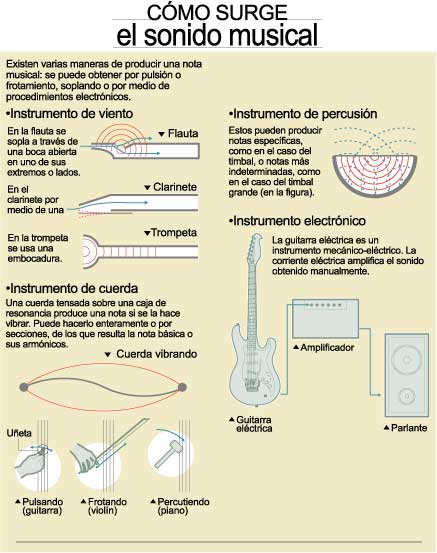 CÓMO SURGE
el sonido musical

Existen varias maneras de producir una nota musical: se puede obtener por pulsión o frotamiento, soplando o por medio de procedimientos electrónicos.

•Instrumento de viento

En la flauta se sopla a través de una boca abierta en uno de sus extremos o lados.

▼ Flauta

En el clarinete por medio de una

▼ Clarinete

En la trompeta se usa una embocadura.

▼Trompeta

•Instrumento de cuerda

Una cuerda tensada sobre una caja de resonancia produce una nota si se la hace vibrar. Puede hacerlo enteramente o por secciones, de los que resulta la nota básica o sus armónicos.

▼ Cuerda vibrando

Uñeta

▲Pulsando (guitarra)

▲Frotando (violín)

▲Percutiendo (piano)

•Instrumento de percusión

Estos pueden producir notas específicas, como en el caso del timbal, o notas más indeterminadas, como en el caso del timbal grande (en la figura).

•Instrumento electrónico

La guitarra eléctrica es un instrumento mecánico-eléctrico. La corriente eléctrica amplifica el sonido obtenido manualmente.

▲Amplificador

▲Guitarra eléctrica

▲Parlante