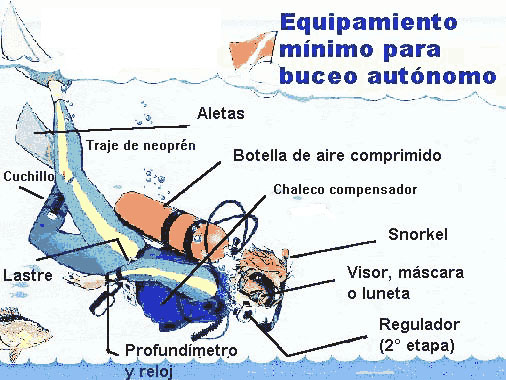 Equipamiento mínimo para buceo autónomo

Aletas

Traje de neoprén

Botella de aire comprimido

Cuchillo

Chaleco compensador

Snorkel

Lastre

Visor, máscara o luneta

Regulador (2° etapa)

Profundímetro y reloj