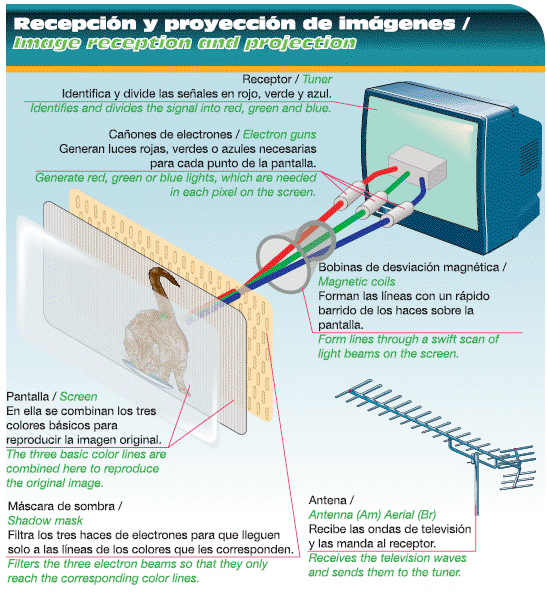 Recepción y proyección de imágenes /
Image reception and projection

Receptor / Tuner
Identifica y divide las señales en rojo, verde y azul.
Identifies and divides the signal into red, green and blue.

Cañones de electrones / Electron guns
Generan luces rojas, verdes o azules necesarias para cada punto de la pantalla.
Generate red, green or blue lights, which are needed in each pixel on the screen.

Bobinas de desviación magnética /
Magnetic coils
Forman las líneas con un rápido barrido de los haces sobre la pantalla.
Form lines through a swift scan of light beams on the screen.

Pantalla / Screen
En ella se combinan los tres colores básicos para reproducir la imagen original.
The three basic color lines are combined here to reproduce the original image.

Máscara de sombra /
Shadow mask
Filtra los tres haces de electrones para que lleguen solo a las líneas de los colores que les corresponden.
Filters the three electron beams so that they only reach the corresponding color lines.

Antena /
Antenna (Am) Aerial (Br)
Recibe las ondas de televisión y las manda al receptor.
Receives the television waves and sends them to the tuner.