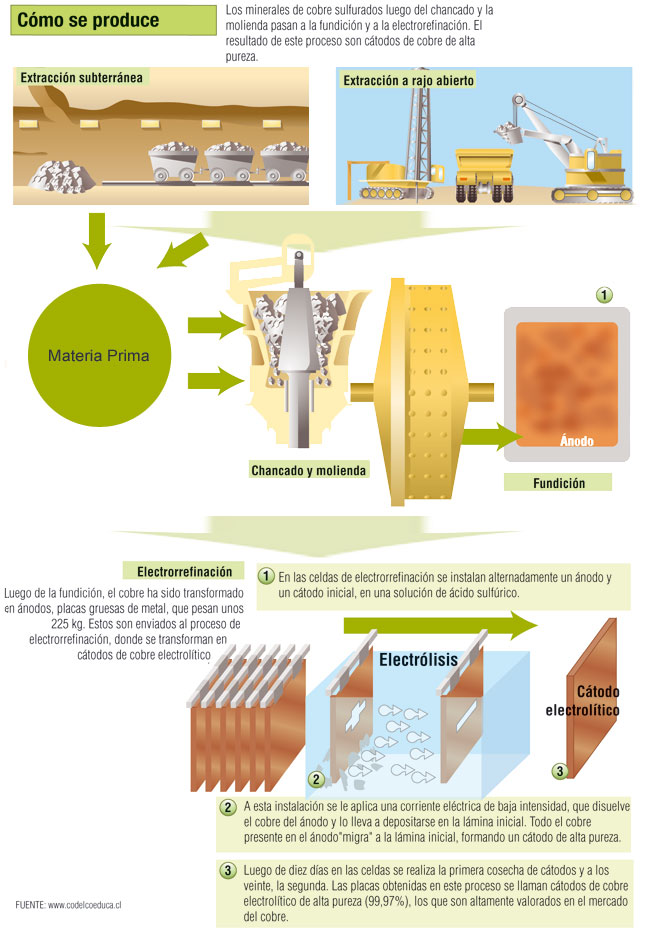 Cómo se produce

Los minerales de cobre sulfurados luego del chancado y la molienda pasan a la fundición y a la electrorefinación. El resultado de este proceso son cátodos de cobre de alta pureza.

Extracción subterránea

Extracción a rajo abierto

Materia Prima

Chancado y molienda

1

Ánodo

Fundición

Electrorrefinación

Luego de la fundición, el cobre ha sido transformado en ánodos, placas gruesas de metal, que pesan unos 225 kg. Estos son enviados al proceso de electrorrefinación, donde se transforman en cátodos de cobre electrolítico

1 En las celdas de electrorrefinación se instalan alternadamente un ánodo y un cátodo inicial, en una solución de ácido sulfúrico.

Electrólisis

Cátodo electrolítico

2

3

2 A esta instalación se le aplica una corriente eléctrica de baja intensidad, que disuelve el cobre del ánodo y lo lleva a depositarse en la lámina inicial. Todo el cobre presente en el ánodo"migra" a la lámina inicial, formando un cátodo de alta pureza.

3 Luego de diez días en las celdas se realiza la primera cosecha de cátodos y a los veinte, la segunda. Las placas obtenidas en este proceso se llaman cátodos de cobre electrolítico de alta pureza (99,97%), los que son altamente valorados en el mercado del cobre.

FUENTE: www.codelcoeduca.cl