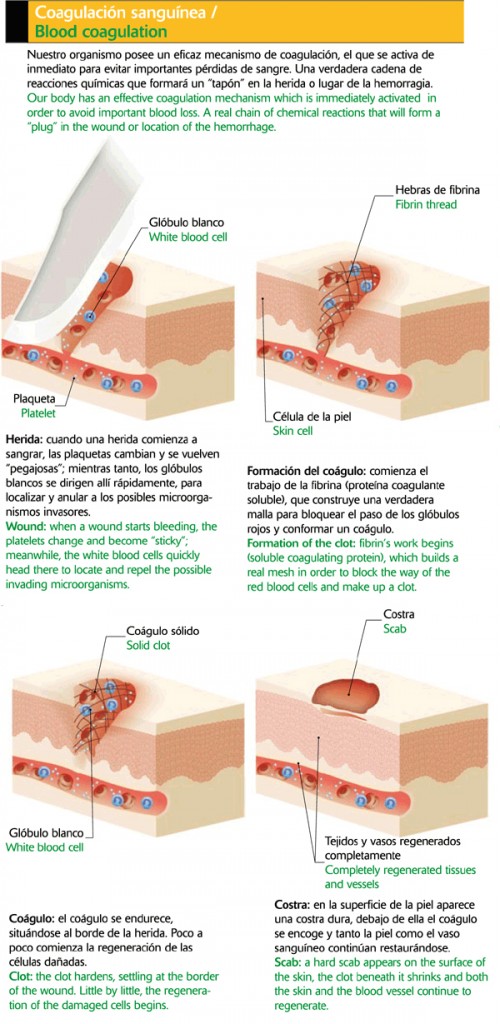 Coagulación sanguínea /
Blood coagulation

Nuestro organismo posee un eficaz mecanismo de coagulación, el que se activa de inmediato para evitar importantes pérdidas de sangre. Una verdadera cadena de reacciones químicas que formará un "tapón" en la herida o lugar de la hemorragia.
Our body has an effective coagulation mechanism which is immediately activated in order to avoid important blood loss. A real chain of chemical reactions that will form a "plug" in the wound or location of the hemorrhage.

Glóbulo blanco
White blood cell

Plaqueta
Platelet

Hebras de fibrina
Fibrin thread

Célula de la piel
Skin cell

Herida: cuando una herida comienza a sangrar, las plaquetas cambian y se vuelven "pegajosas"; mientras tanto, los glóbulos blancos se dirigen allí rápidamente, para localizar y anular a los posibles microorganismos invasores.
Wound: when a wound starts bleeding, the platelets change and become "sticky"; meanwhile, the white blood cells quickly head there to locate and repel the possible invading microorganisms.

Formación del coágulo: comienza el trabajo de la fibrina (proteína coagulante soluble), que construye una verdadera malla para bloquear el paso de los glóbulos rojos y conformar un coágulo.
Formation of the clot: fibrin's work begins (soluble coagulating protein), which builds a real mesh in order to block the way of the red blood cells and make up a clot.

Coágulo sólido
Solid clot

Glóbulo blanco
White blood cell

Costra
Scab

Tejidos y vasos regenerados completamente
Completely regenerated tissues and vessels

Coágulo: el coágulo se endurece, situándose al borde de la herida. Poco a poco comienza la regeneración de las células dañadas.
Clot: the clot hardens, settling at the border of the wound. Little by little, the regeneration of the damaged cells begins.

Costra: en la superficie de la piel aparece una costra dura, debajo de ella el coágulo se encoge y tanto la piel como el vaso sanguíneo continúan restaurándose.
Scab: a hard scab appears on the surface of the skin, the clot beneath it shrinks and both the skin and the blood vessel continue to regenerate.