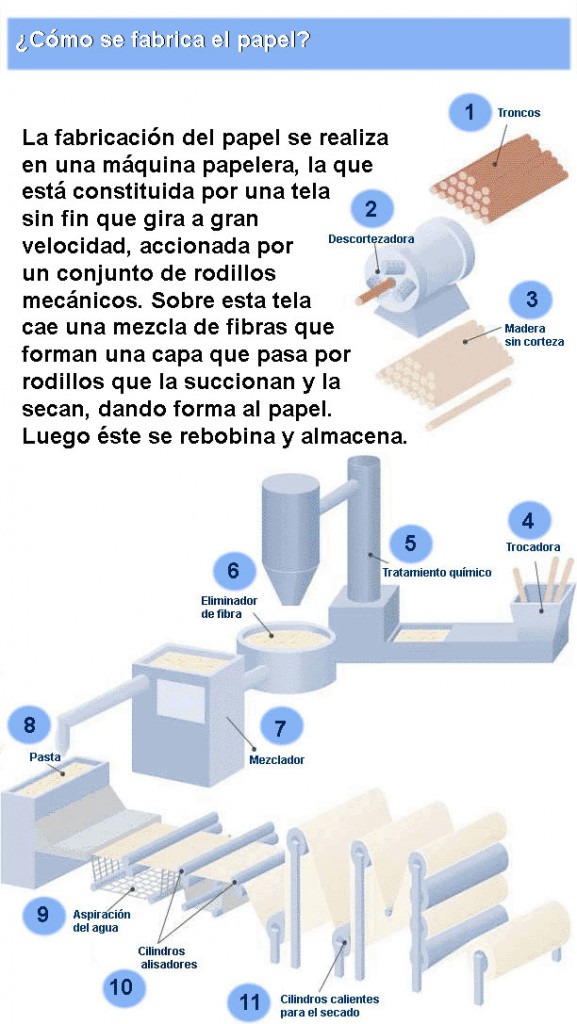 ¿Cómo se fabrica el papel?

La fabricación del papel se realiza en una máquina papelera, la que está constituida por una tela sin fin que gira a gran velocidad, accionada por un conjunto de rodillos mecánicos. Sobre esta tela cae una mezcla de fibras que forman una capa que pasa por rodillos que la succionan y la secan, dando forma al papel. Luego éste se rebobina y almacena.

1 Troncos

2 Descortezadora

3 Madera sin corteza

4 Trocadora

5 Tratamiento químico

6 Eliminador de fibra

7 Mezclador

8 Pasta

9 Aspiración del agua

10 Cilindros alisadores

11 Cilindros calientes para el secado