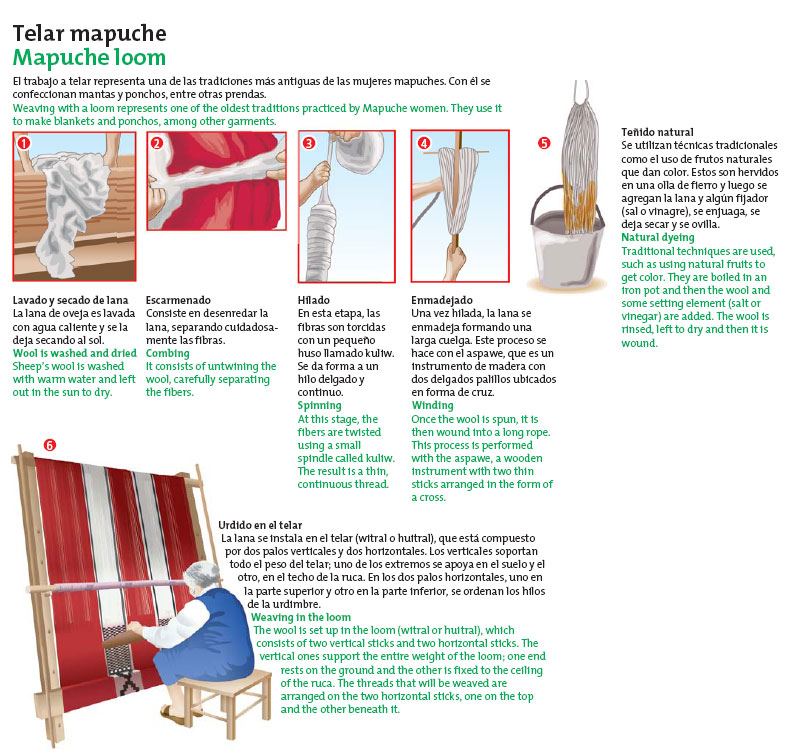 Telar mapuche
Mapuche loom

El trabajo a telar representa una de las tradiciones más antiguas de las mujeres mapuches. Con él se confeccionan mantas y ponchos, entre otras prendas.
Weaving with a loom represents one of the oldest traditions practiced by Mapuche women. They use it to make blankets and ponchos, among other garments.

1

Lavado y secado de lana
La lana de oveja es lavada con agua caliente y se la deja secando al sol.
Wool is washed and dried
Sheep's wool is washed with warm water and left out in the sun to dry.

2

Escarmenado
Consiste en desenredar la lana, separando cuidadosamente las fibras.
Combing
It consists of untwining the wool, carefully separating the fibers.

3

Hilado
En esta etapa, las fibras son torcidas con un pequeño huso llamado kuliw. Se da forma a un hilo delgado y continuo.
Spinning
At this stage, the fibers are twisted using a small spindle called kuliw. The result is a thin, continuous thread.

4

Enmadejado
Una vez hilada, la lana se enmadeja formando una larga cuelga. Este proceso se hace con el aspawe, que es un instrumento de madera con dos delgados palillos ubicados en forma de cruz.
Winding
Once the wool is spun, it is then wound into a long rope. This process is performed with the aspawe, a wooden instrument with two thin sticks arranged in the form of a cross.

5

Teñido natural
Se utilizan técnicas tradicionales como el uso de frutos naturales que dan color. Estos son hervidos en una olla de fierro y luego se agregan la lana y algún fijador (sal o vinagre), se enjuaga, se deja secar y se ovilla.
Natural dyeing
Traditional techniques are used, such as using natural fruits to get color. They are boiled in an iron pot and then the wool and some setting element (salt or vinegar) are added. The wool is rinsed, left to dry and then it is wound.

6

Urdido en el telar
La lana se instala en el telar (witral o huitral), que está compuesto por dos palos verticales y dos horizontales. Los verticales soportan todo el peso del telar; uno de los extremos se apoya en el suelo y el otro, en el techo de la ruca. En los dos palos horizontales, uno en la parte superior y otro en la parte inferior, se ordenan los hilos de la urdimbre.
Weaving in the loom
The wool is set up in the loom (witral or huitral), which consists of two vertical sticks and two horizontal sticks. The vertical ones support the entire weight of the loom; one end rests on the ground and the other is fixed to the ceiling of the ruca. The threads that will be weaved are arranged on the two horizontal sticks, one on the top and the other beneath it.